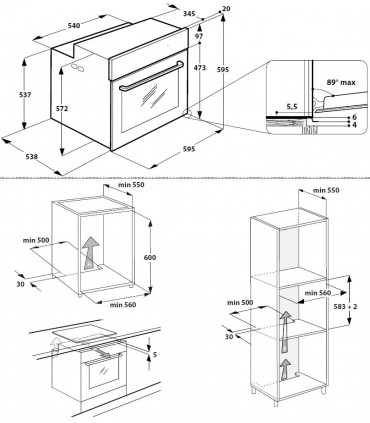 540
345
20
97
473
595
537
572
538
595
89° max
5,5
6
4
min 550
min 500
600
30
min 560
5
min 550
min 560
583 + 2
min 500
30