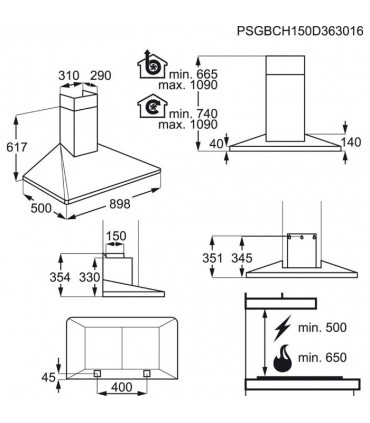 PSGBCH150D363016

310 290

617

500 898

min. 665
max. 1090

min. 740
max. 1090

40

140

150

354 330

351 345

45

400

min. 500

min. 650