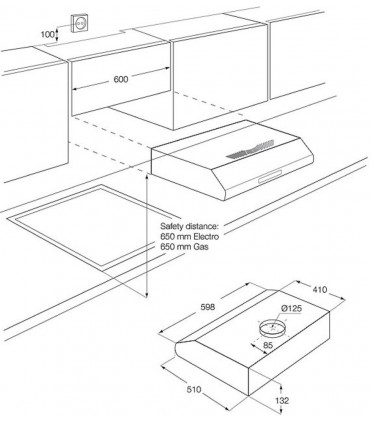 100

600

Safety distance:
650 mm Electro
650 mm Gas

598

410

Ø125

85

510

132