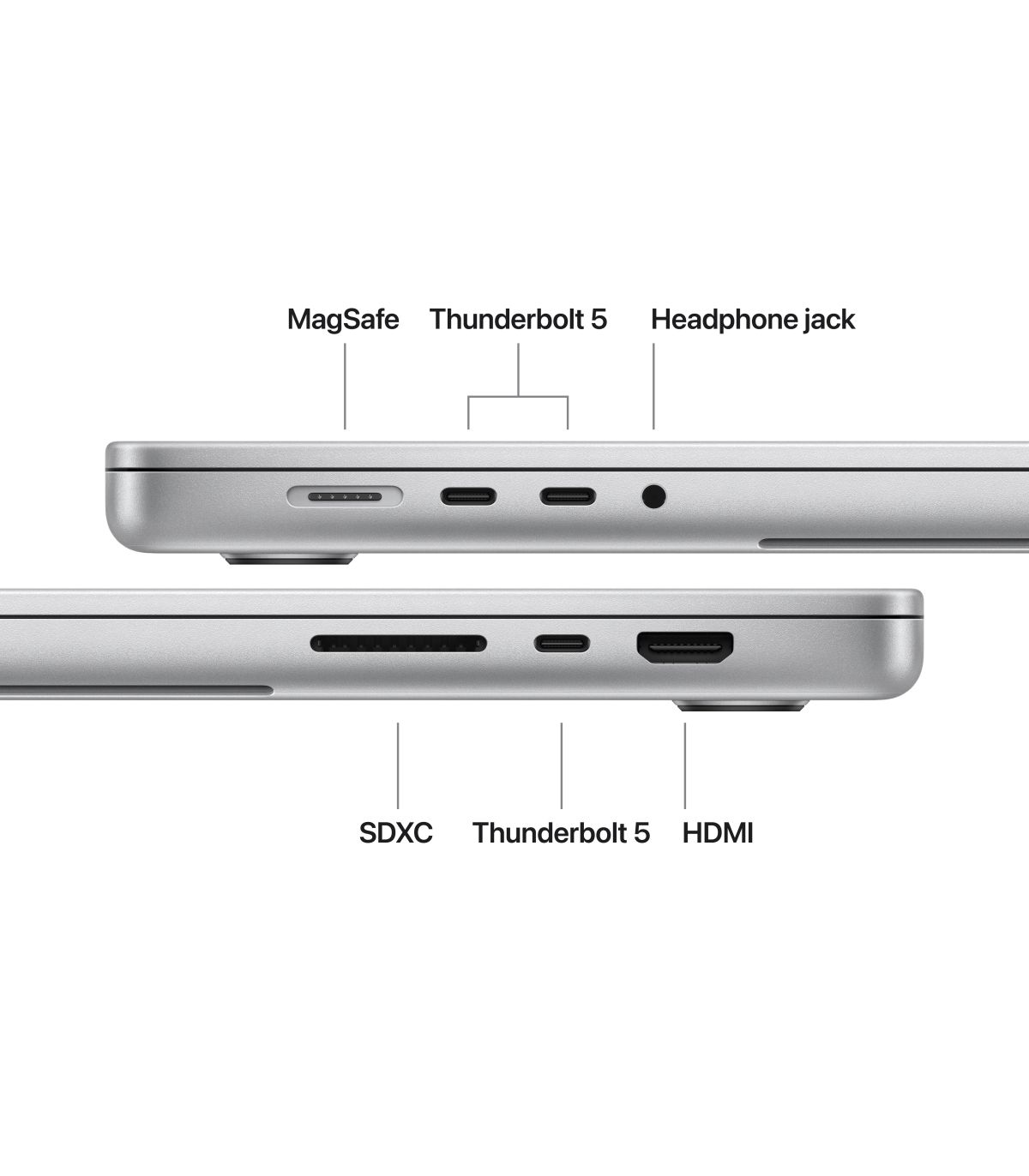 MagSafe Thunderbolt 5 Headphone jack

SDXC Thunderbolt 5 HDMI