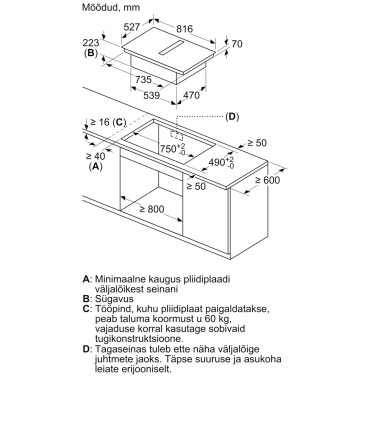 Mõõdud, mm

527
816
223
(B)
70
735
539
470

(D)
≥ 16 (C)
$750^{+2}_{-0}$
≥ 50
≥ 40
(A)
$490^{+2}_{-0}$
≥ 600
≥ 50
≥ 800

A: Minimaalne kaugus pliidiplaadi väljalõikest seinani
B: Sügavus
C: Tööpind, kuhu pliidiplaat paigaldatakse, peab taluma koormust u 60 kg, vajaduse korral kasutage sobivaid tugikonstruktsioone.
D: Tagaseinas tuleb ette näha väljalõige juhtmete jaoks. Täpse suuruse ja asukoha leiate erijooniselt.