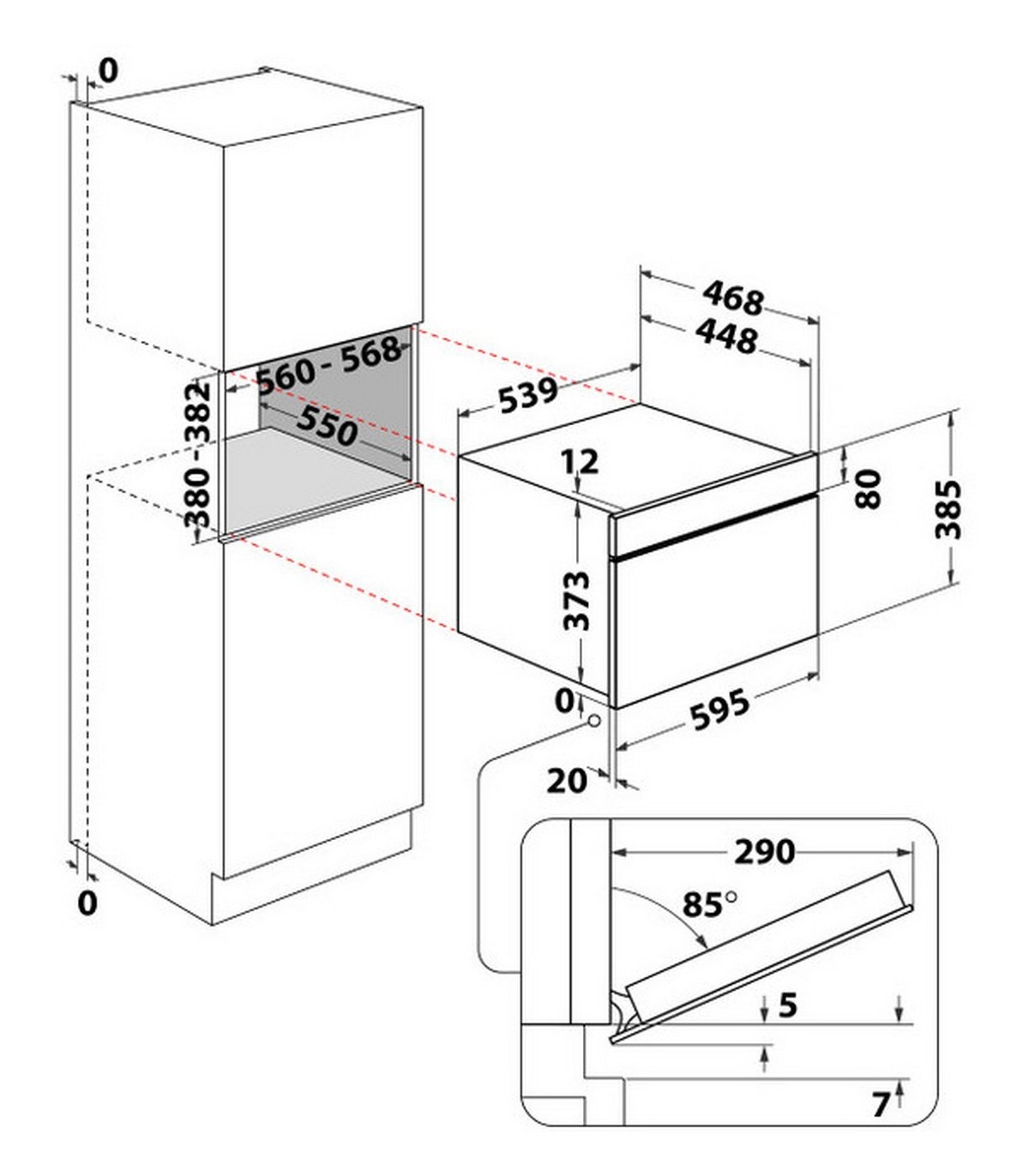 0
560 - 568
380 - 382
550
0
468
448
539
12
80
385
373
0
595
20
290
85°
5
7