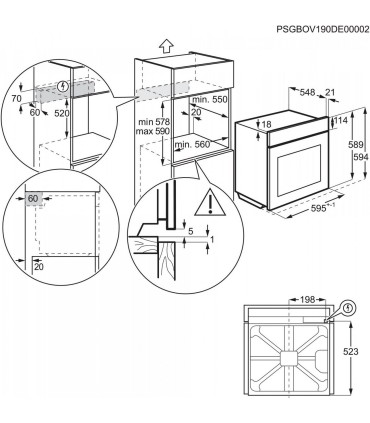 PSGBOV190DE00002

70
60
520

min 578
max 590
min. 550
20
min. 560

548
21
18
114
589
594
595$^{+-1}$

60
20

5
1

198
523