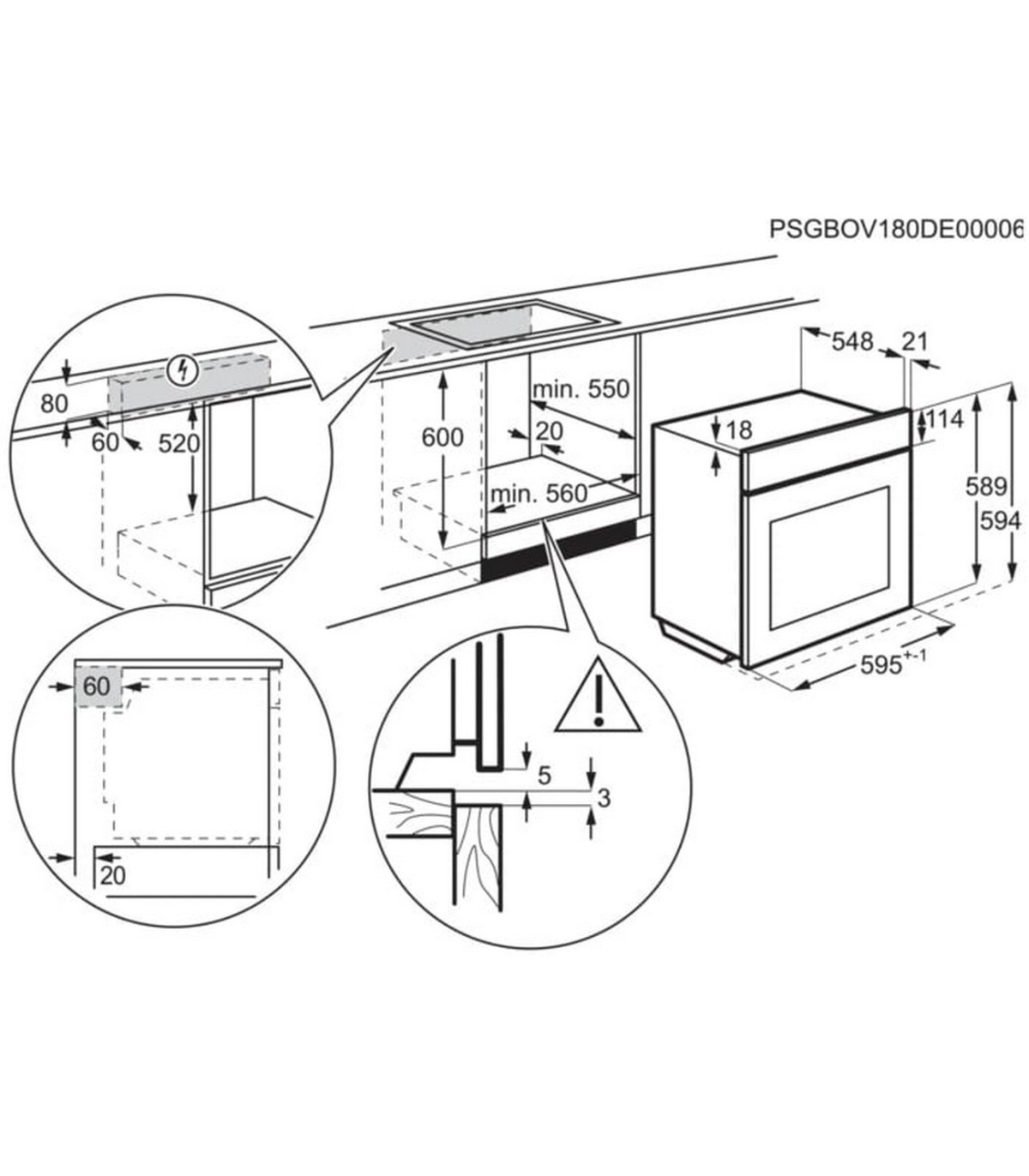 PSGBOV180DE00006

80

60

520

600

min. 550

20

min. 560

548

21

18

114

589

594

$595^{+-1}$

60

20

5

3