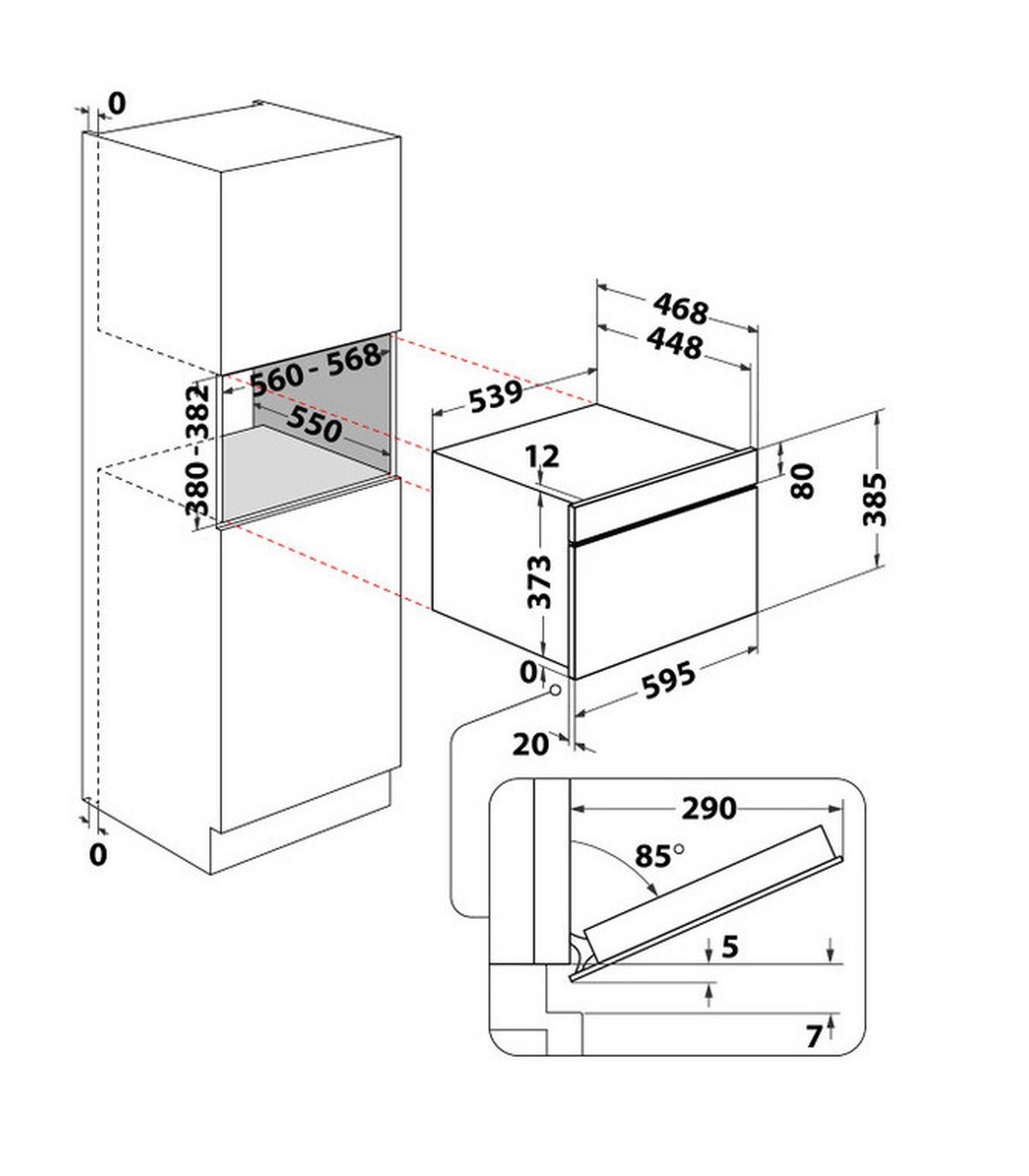 0
560 - 568
380 - 382
550
0
468
448
539
12
80
385
373
0
595
20
290
85°
5
7