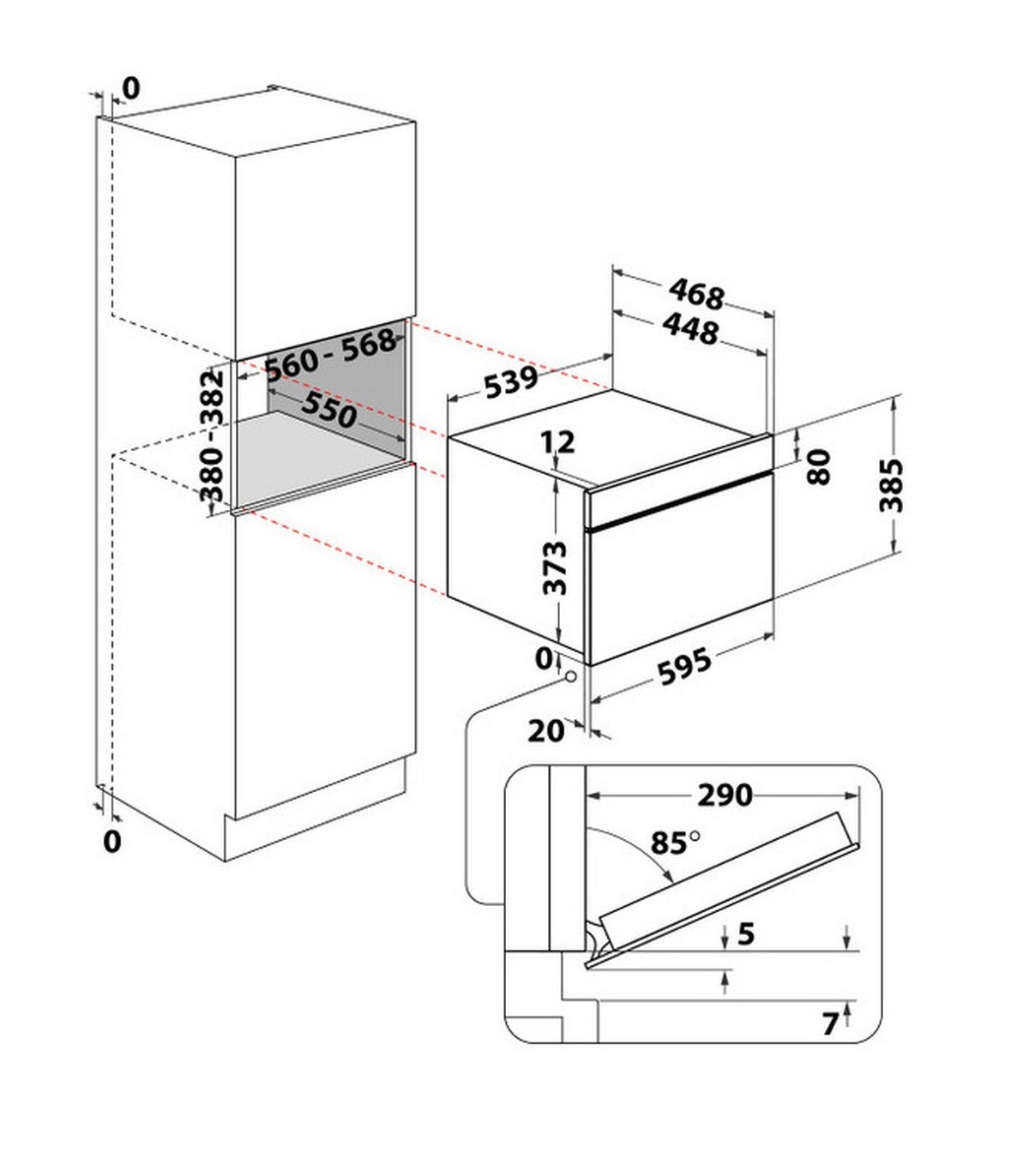 0

560 - 568

380 - 382

550

0

468

448

539

12

80

385

373

0

595

20

290

85°

5

7