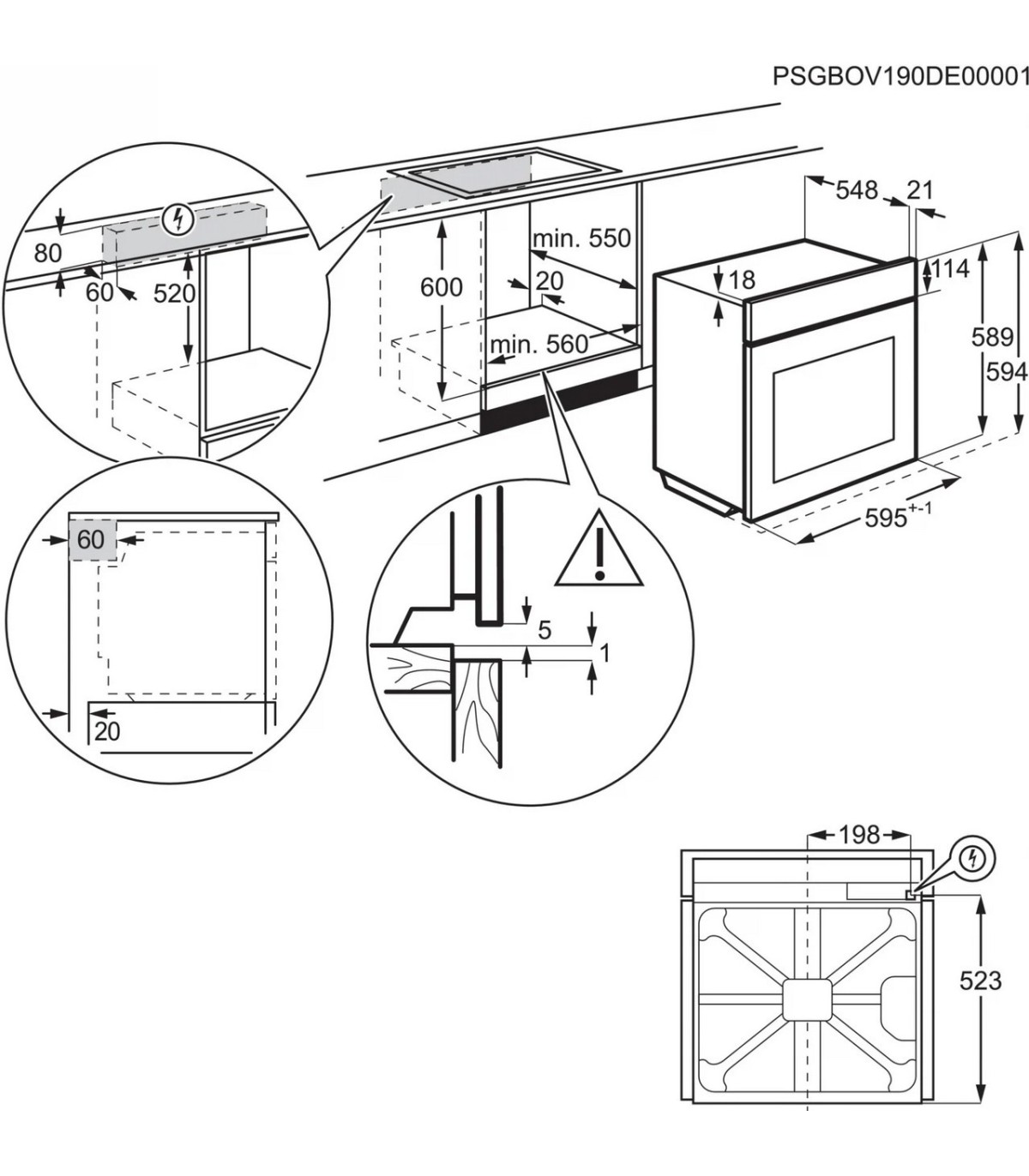 PSGBOV190DE00001

80
60
520

600
min. 550
20
min. 560

548
21
18
114
589
594
$595^{+-1}$

60
20

5
1

198
523