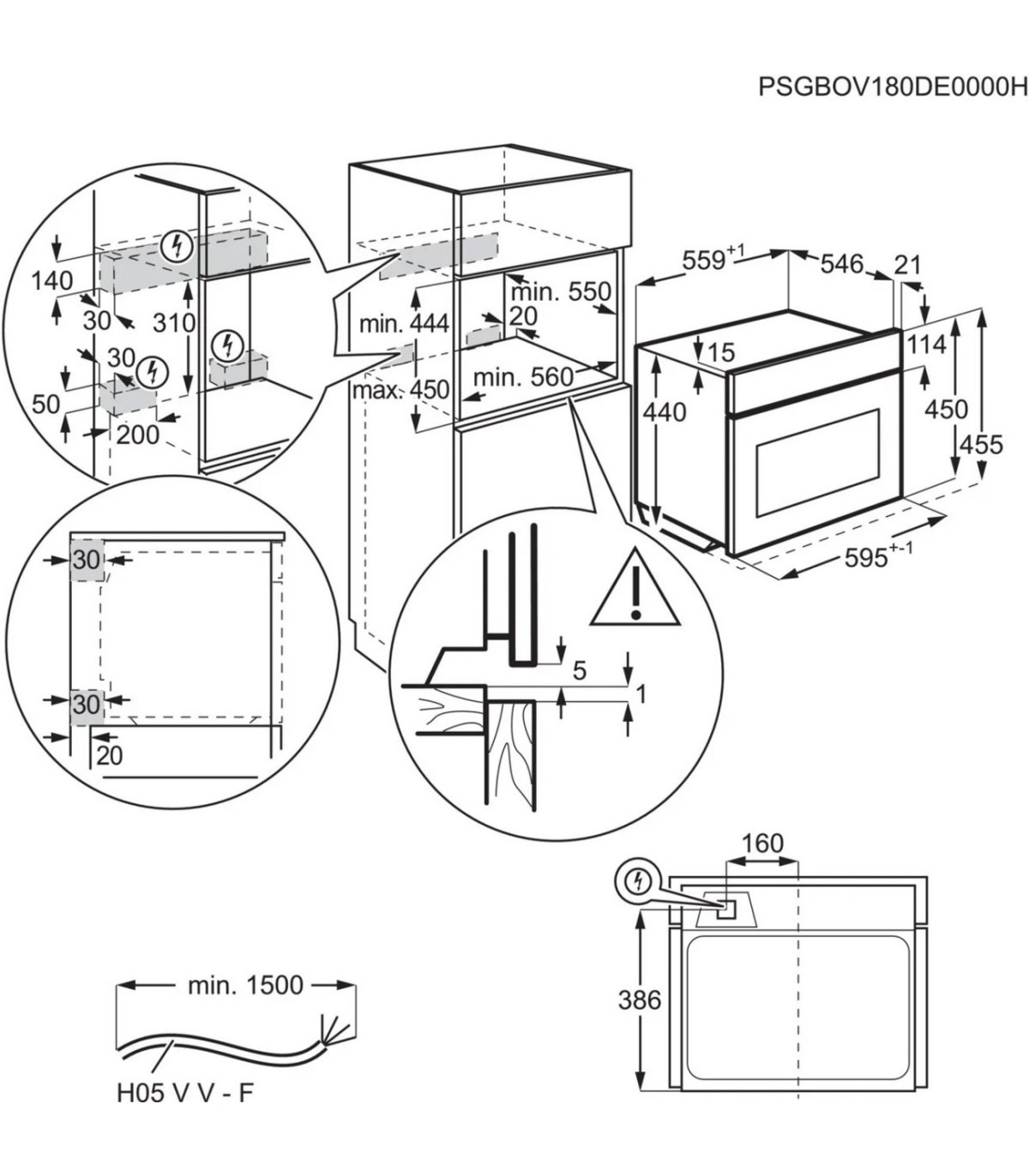 PSGBOV180DE0000H

140
30
310
30
50
200

min. 444
max. 450
min. 550
20
min. 560

$559^{+1}$
546
21
15
114
440
450
455
$595^{+-1}$

30
30
20

5
1

160
386

min. 1500
H05 V V - F