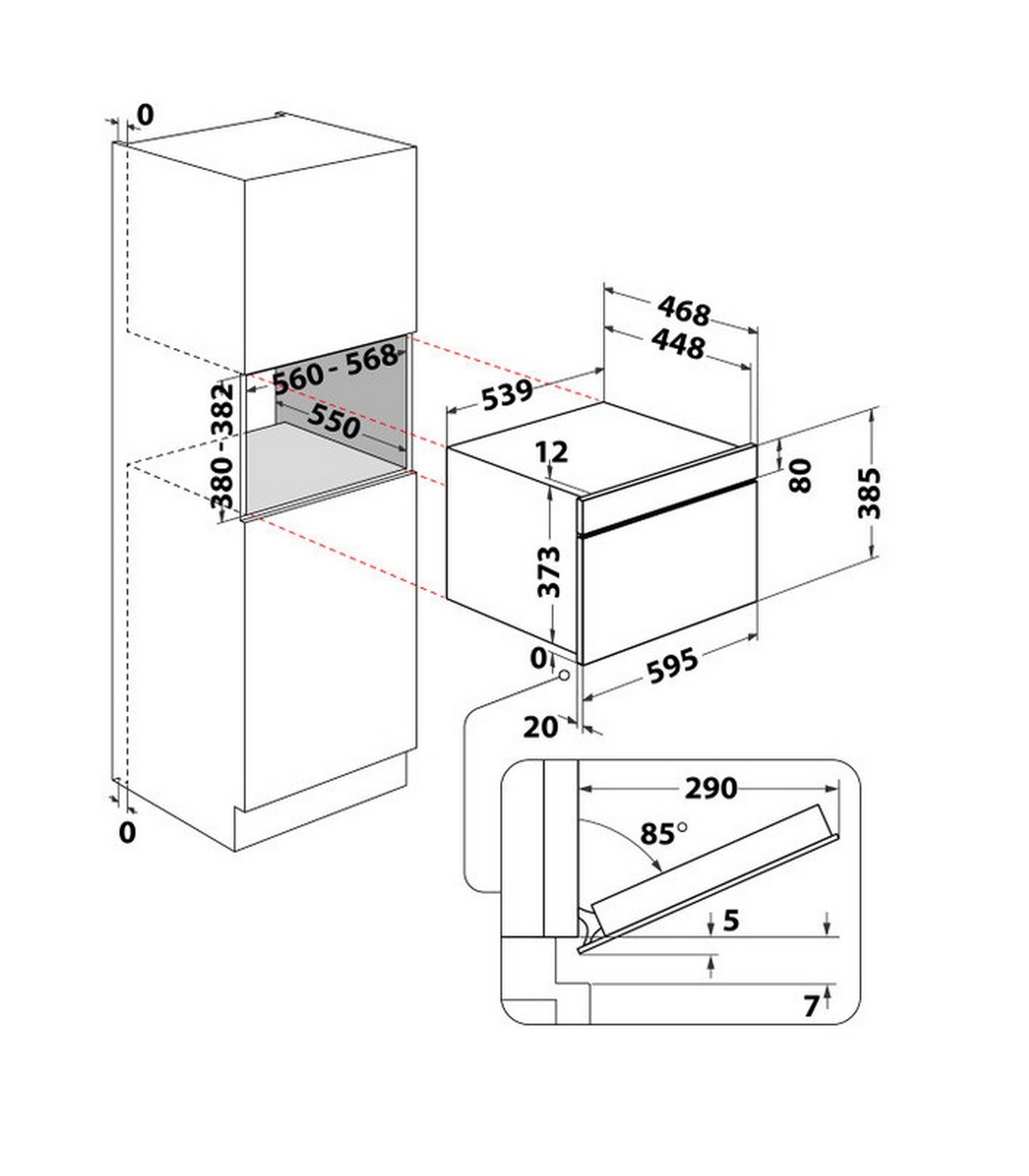 0

560 - 568

550

380 - 382

0

468

448

539

12

80

385

373

0

595

20

290

85°

5

7