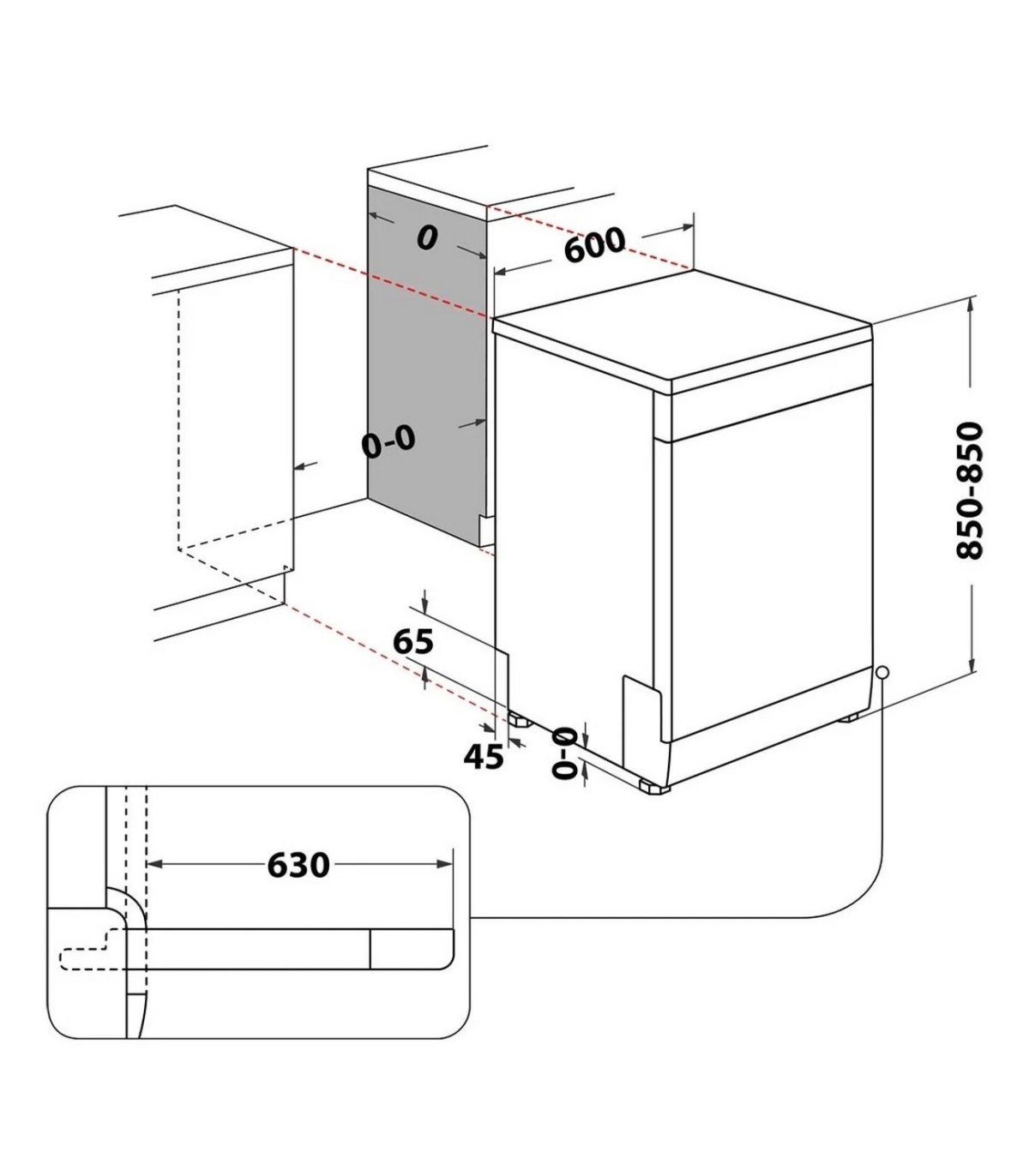 0
600
0-0
850-850
65
45
0-0
630