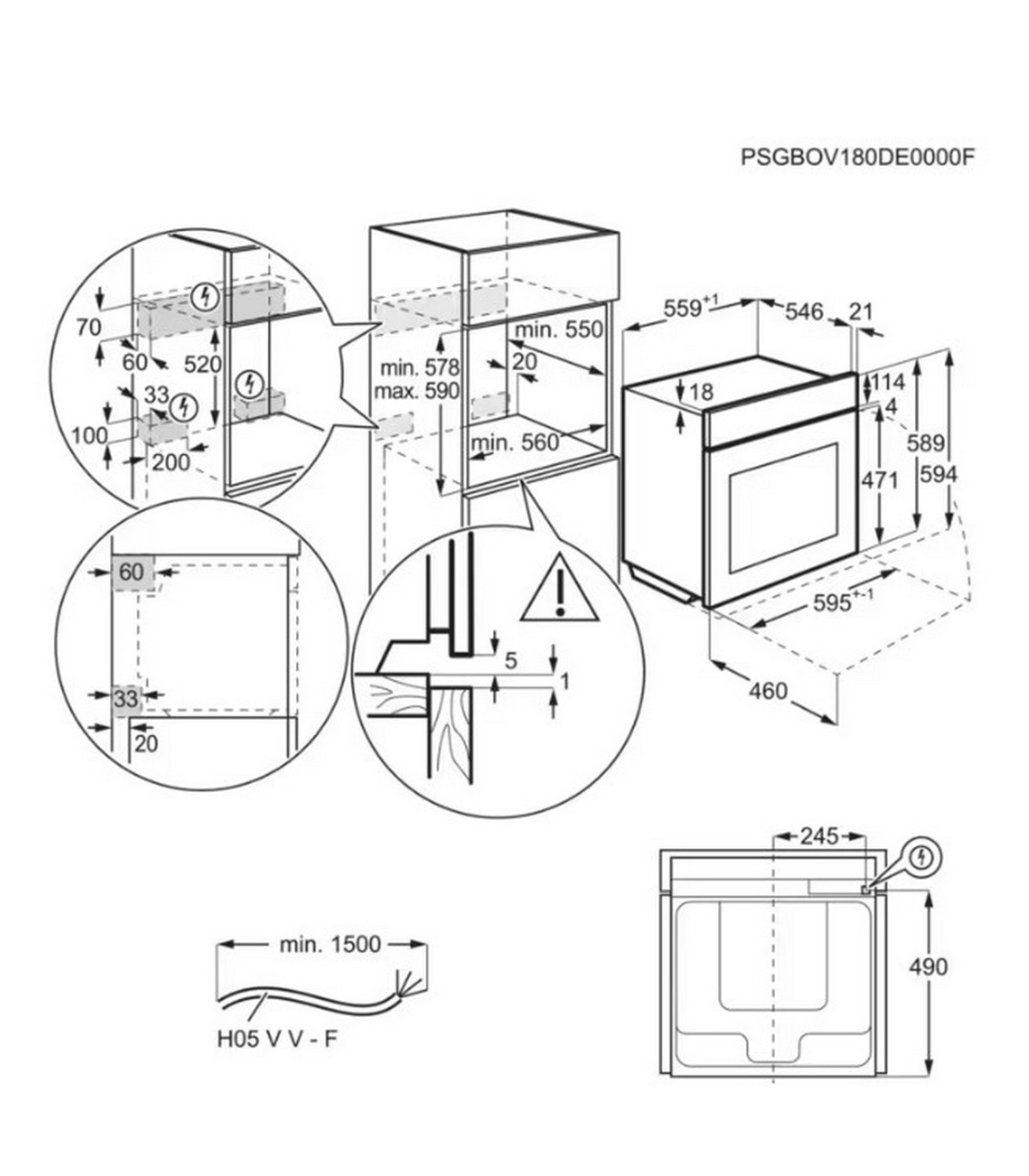 PSGBOV180DE0000F

70
60
520
33
100
200

min. 578
max. 590
min. 550
20
min. 560

$559^{+1}$
546
21
18
114
4
471
589
594
$595^{+-1}$
460

60
33
20

5
1

245
490

min. 1500
H05 V V - F