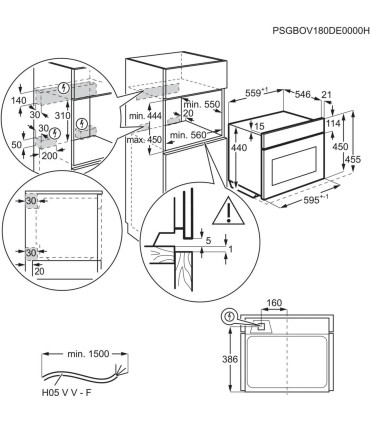 PSGBOV180DE0000H

140
30
310
30
50
200

min. 444
max. 450
min. 550
20
min. 560

$559^{+1}$
546
21
15
114
440
450
455
$595^{+-1}$

30
30
20

5
1

160
386

min. 1500
H05 V V - F