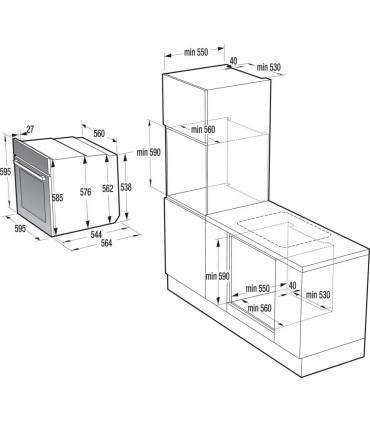 min 550
40
min 530
27
560
min 560
min 590
595
585
576
562
538
595
544
564
min 590
min 550
40
min 530
min 560