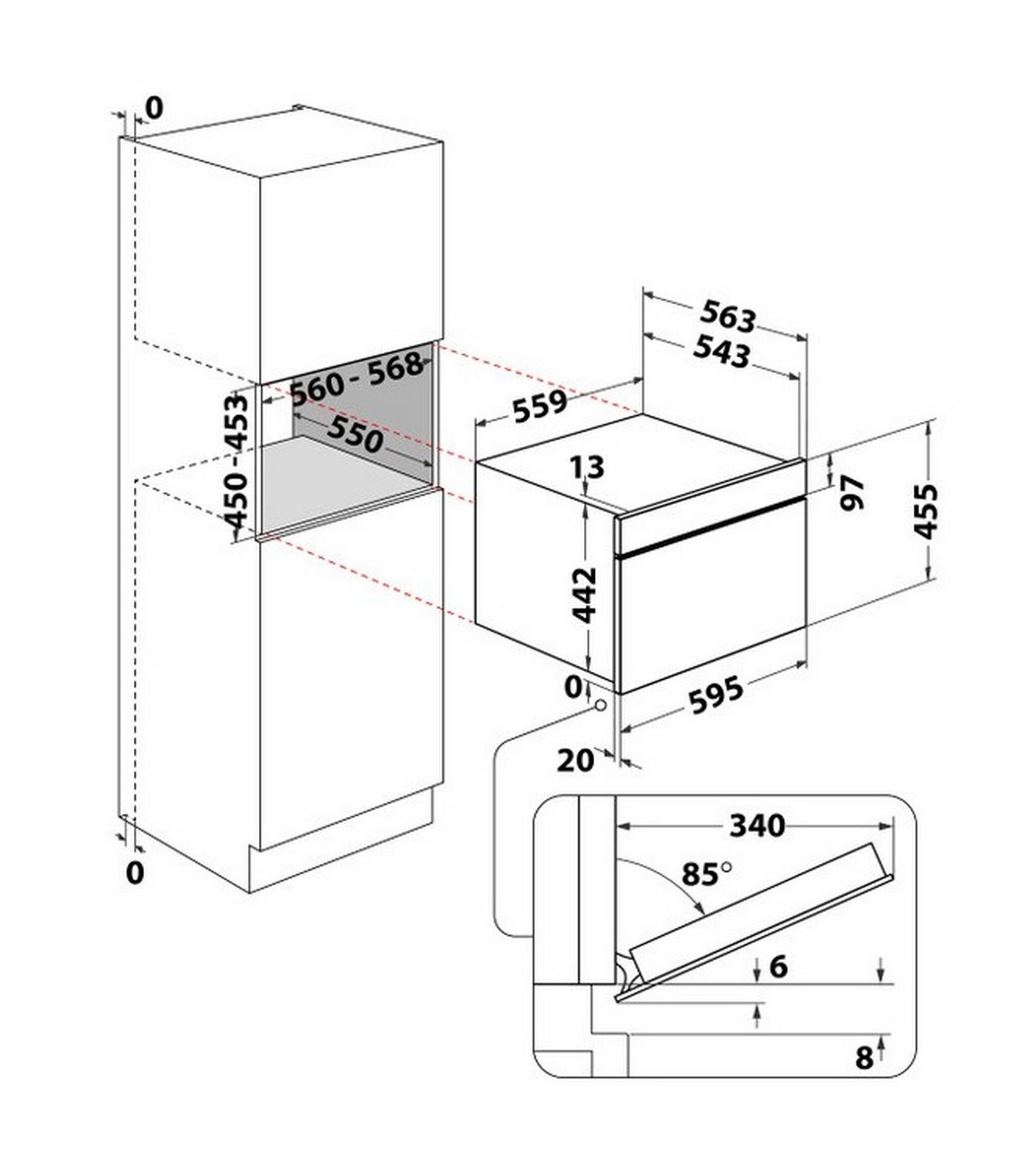 0
560 - 568
450 - 453
550
0
563
543
559
13
97
455
442
0
595
20
340
85°
6
8