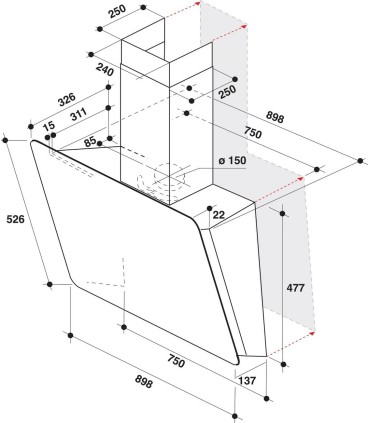 250
240
250
326
311
15
85
898
750
ø 150
22
526
477
750
137
898