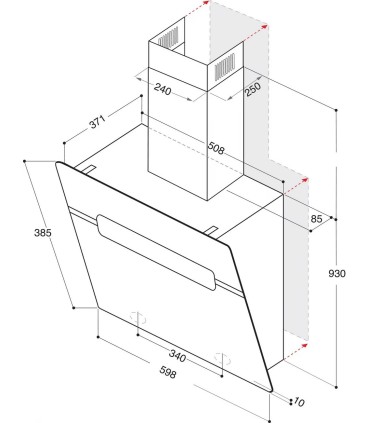 240
250
371
508
385
85
930
340
598
10