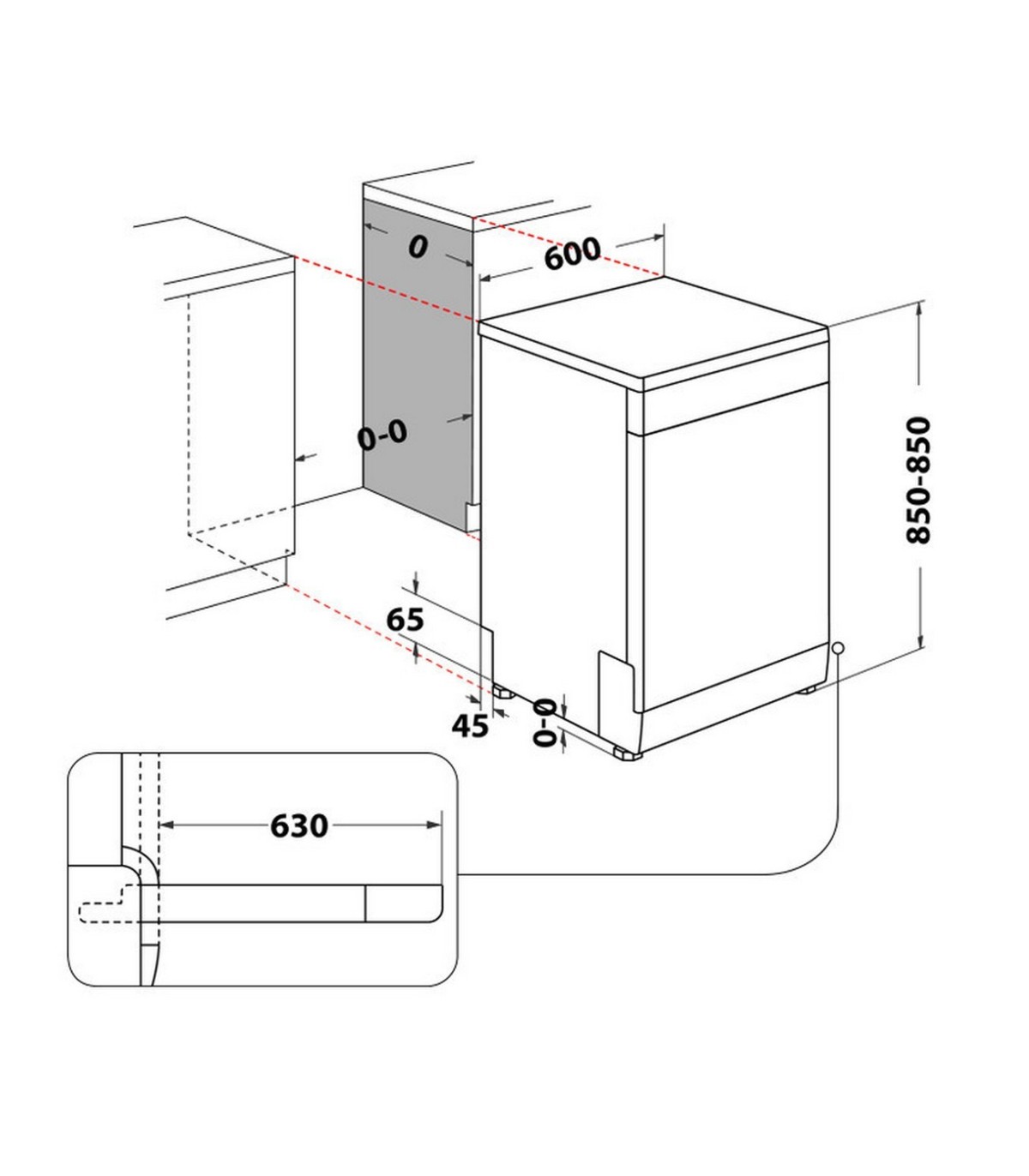 0
600
0-0
850-850
65
45
0-0
630