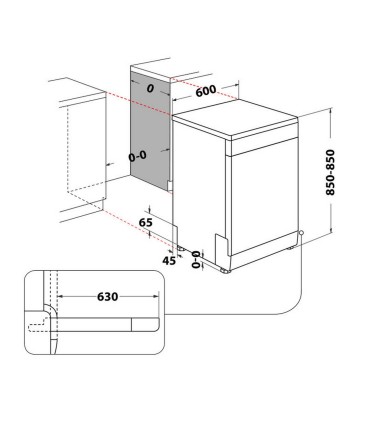 0
600
0-0
850-850
65
45
0-0
630