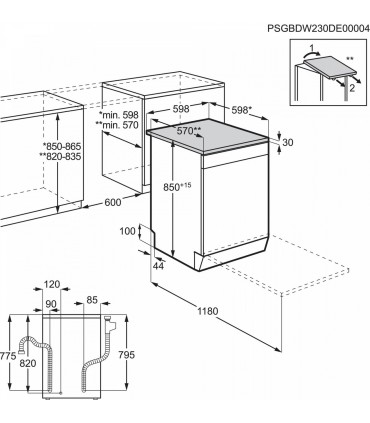 PSGBDW230DE00004

1

**

2

*min. 598
**min. 570

598

598*

570**

30

*850-865
**820-835

850$^{+15}$

600

100

44

1180

120

90

85

775

820

795