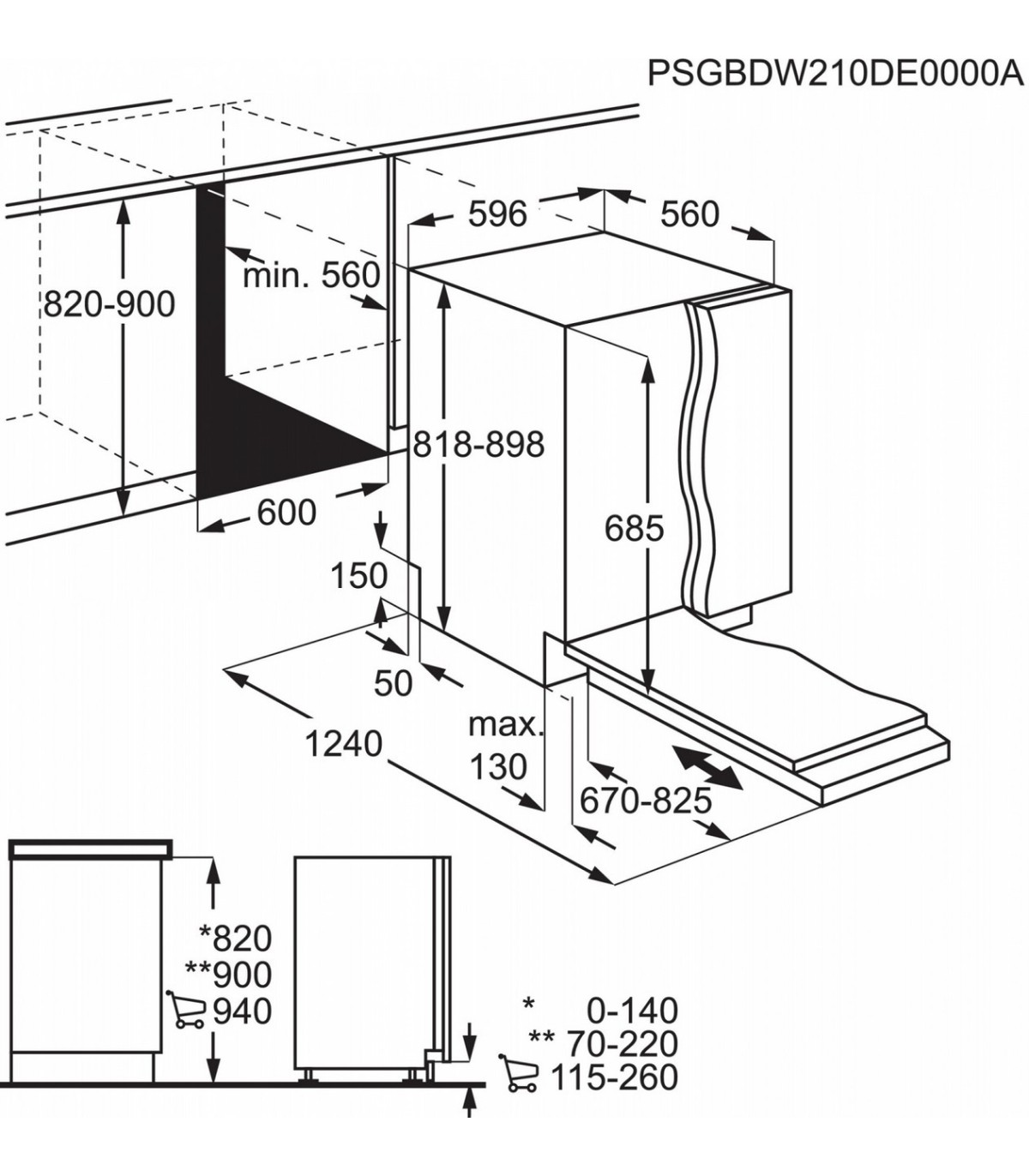 PSGBDW210DE0000A

596
560
min. 560
820-900
818-898
685
600
150
50
1240
max. 130
670-825

*820
**900
940

* 0-140
** 70-220
115-260