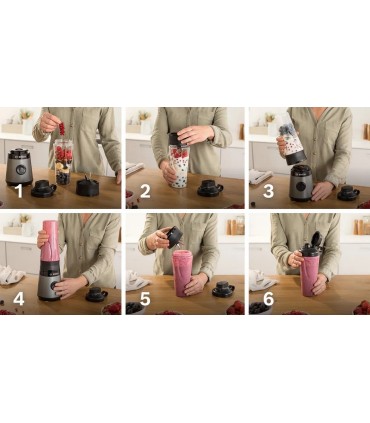 1
2
3
4
5
6