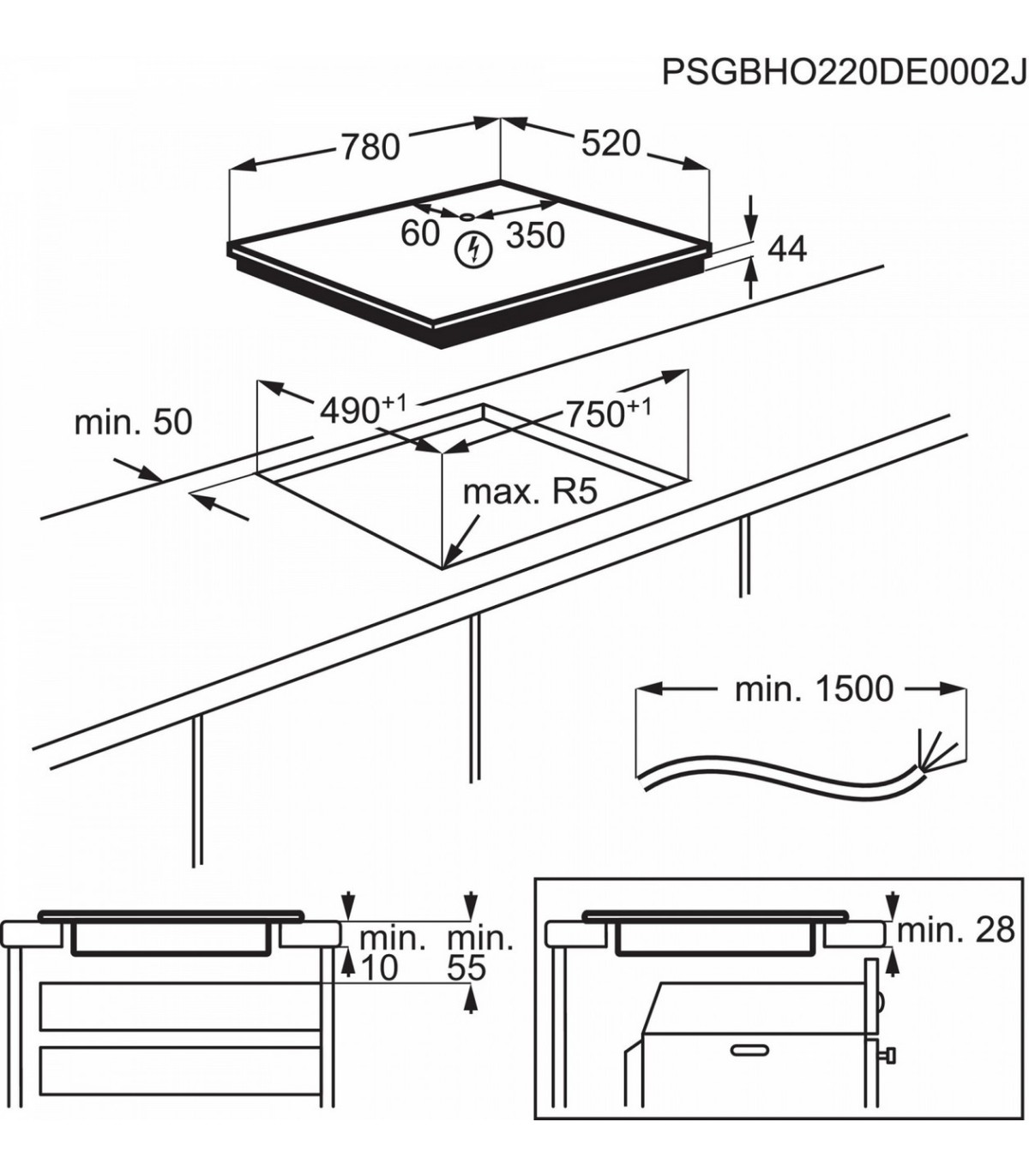 PSGBHO220DE0002J

780

520

60

350

44

min. 50

$490^{+1}$

$750^{+1}$

max. R5

min. 1500

min. 10

min. 55

min. 28