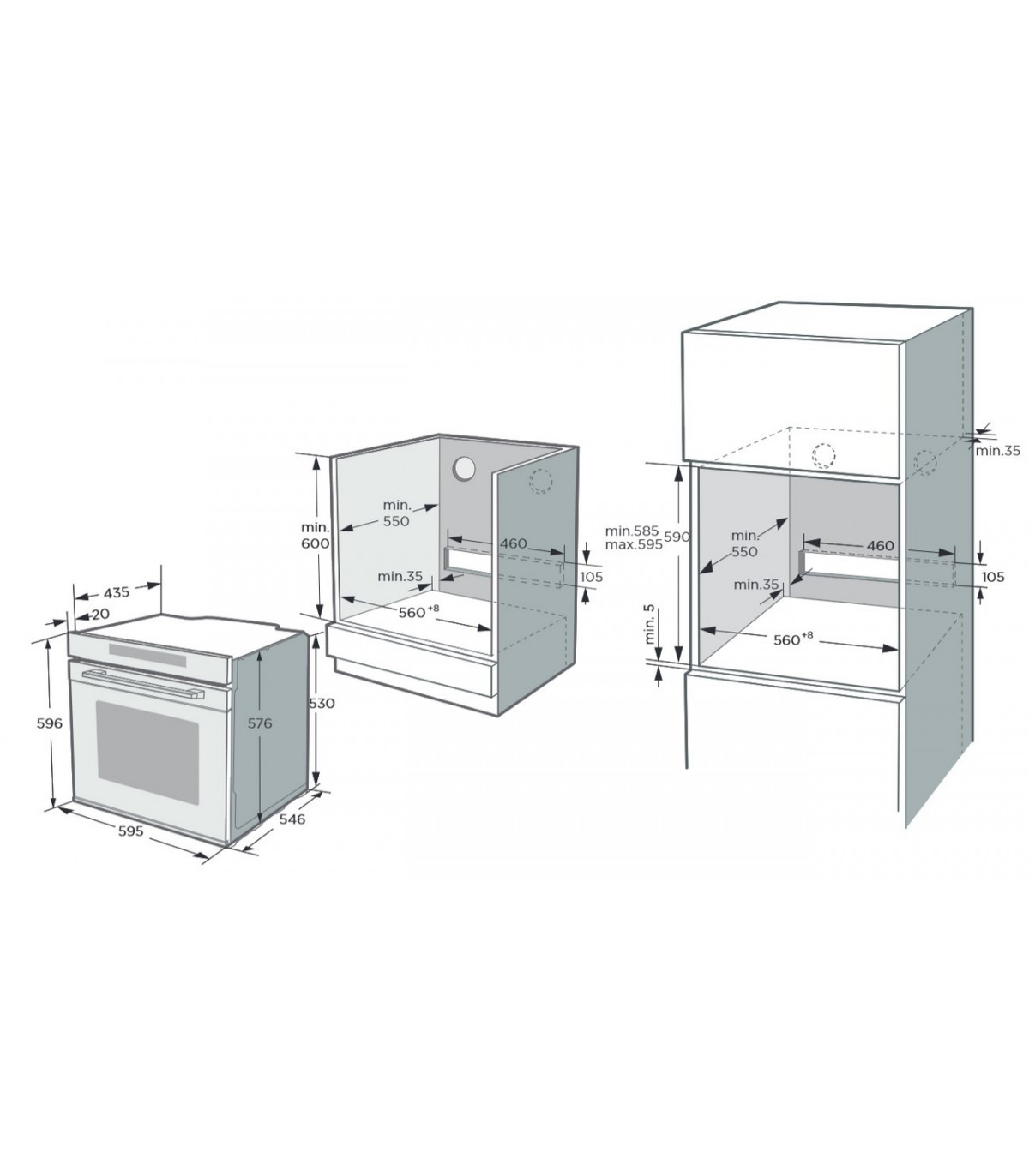 435
20
596
576
530
595
546

min.
600
min.
550
460
min.35
105
$560^{+8}$

min.35
min.585
max.595
590
min.
550
460
min.35
105
min. 5
$560^{+8}$