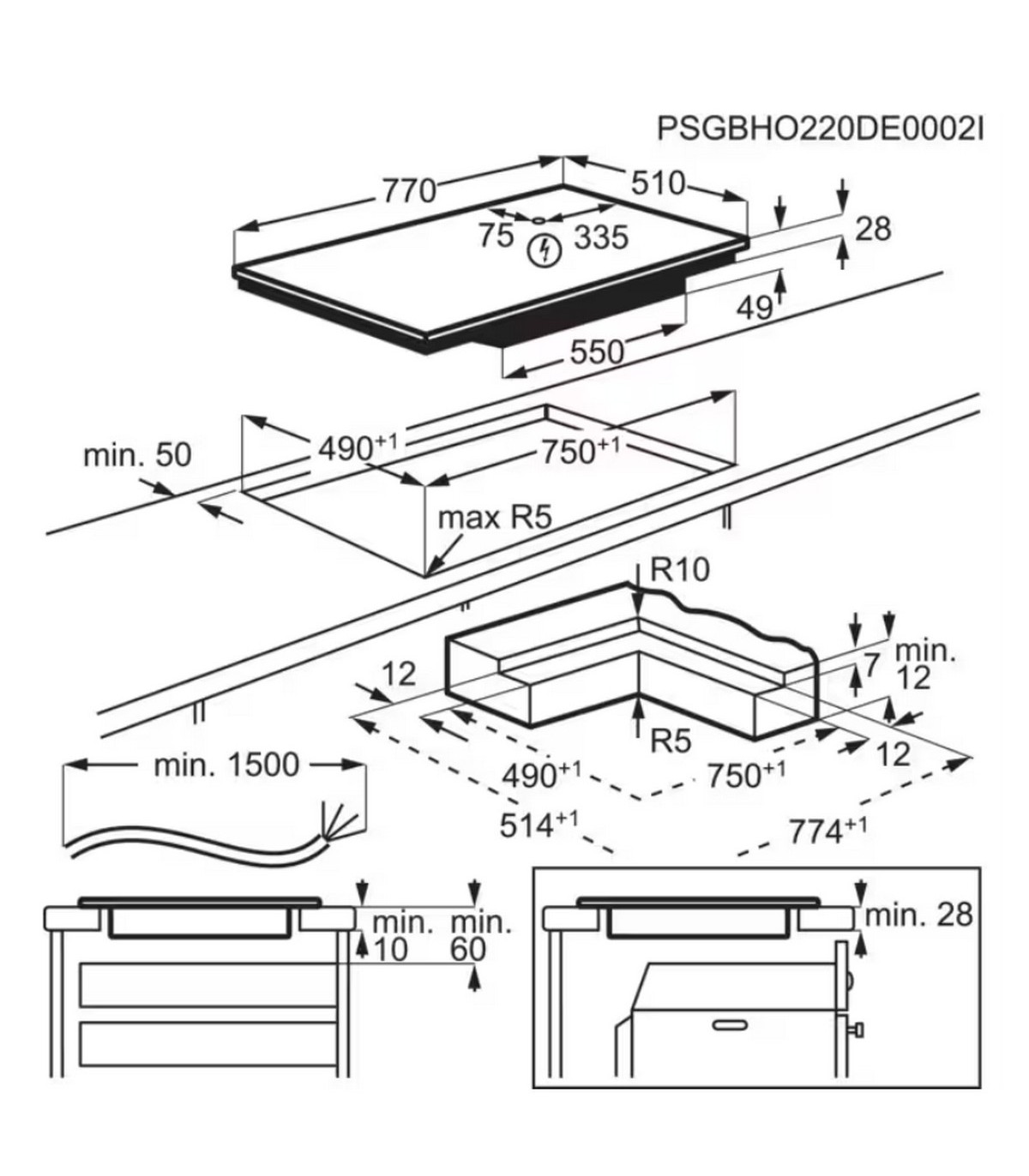 PSGBHO220DE0002I

770
510
75
335
28
49
550

min. 50
$490^{+1}$
$750^{+1}$
max R5

R10
12
7
min. 12
R5
12
$490^{+1}$
$750^{+1}$
$514^{+1}$
$774^{+1}$

min. 1500

min. 10
min. 60

min. 28