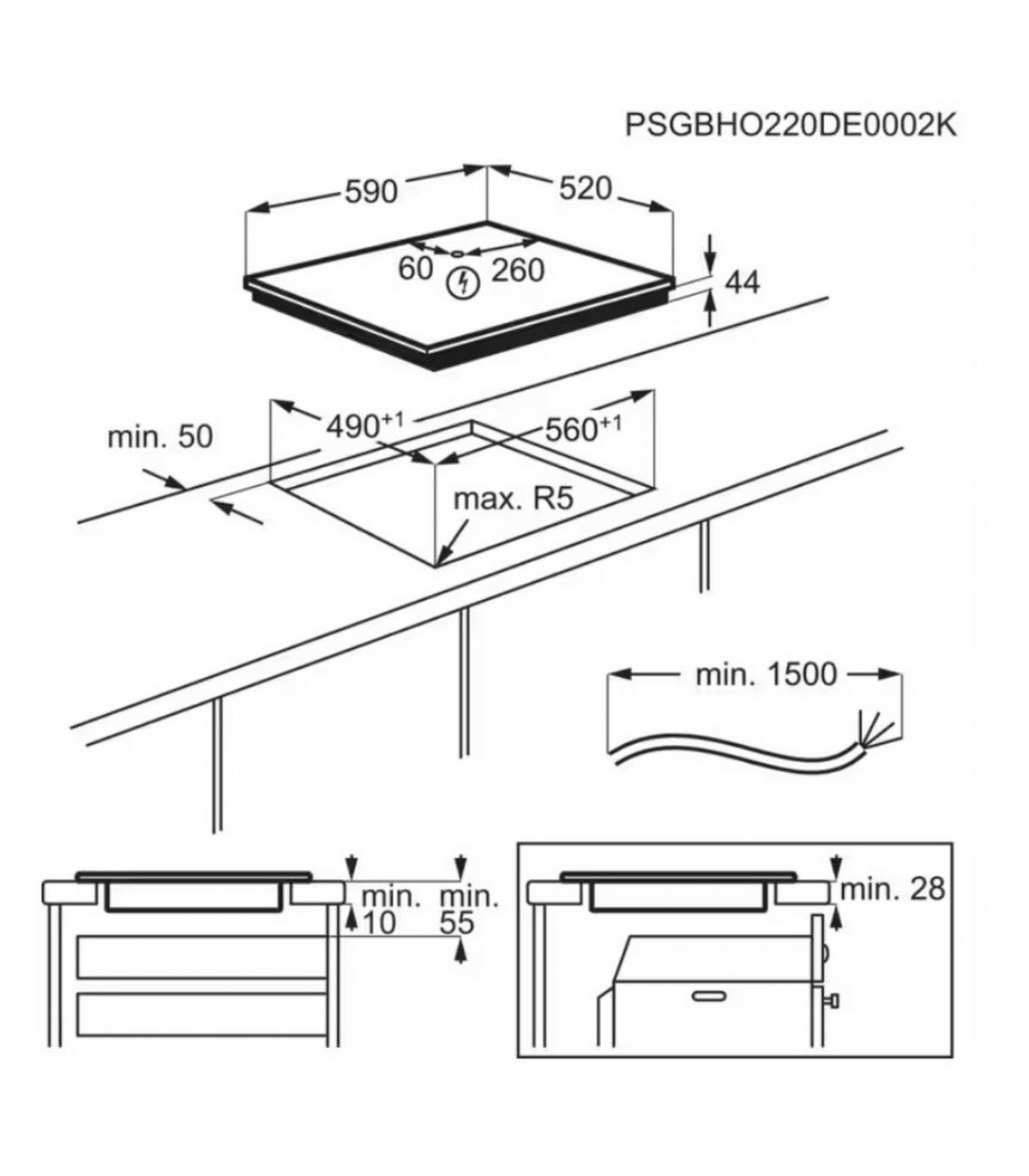 PSGBHO220DE0002K

590

520

60

260

44

min. 50

$490^{+1}$

$560^{+1}$

max. R5

min. 1500

min. 10

min. 55

min. 28