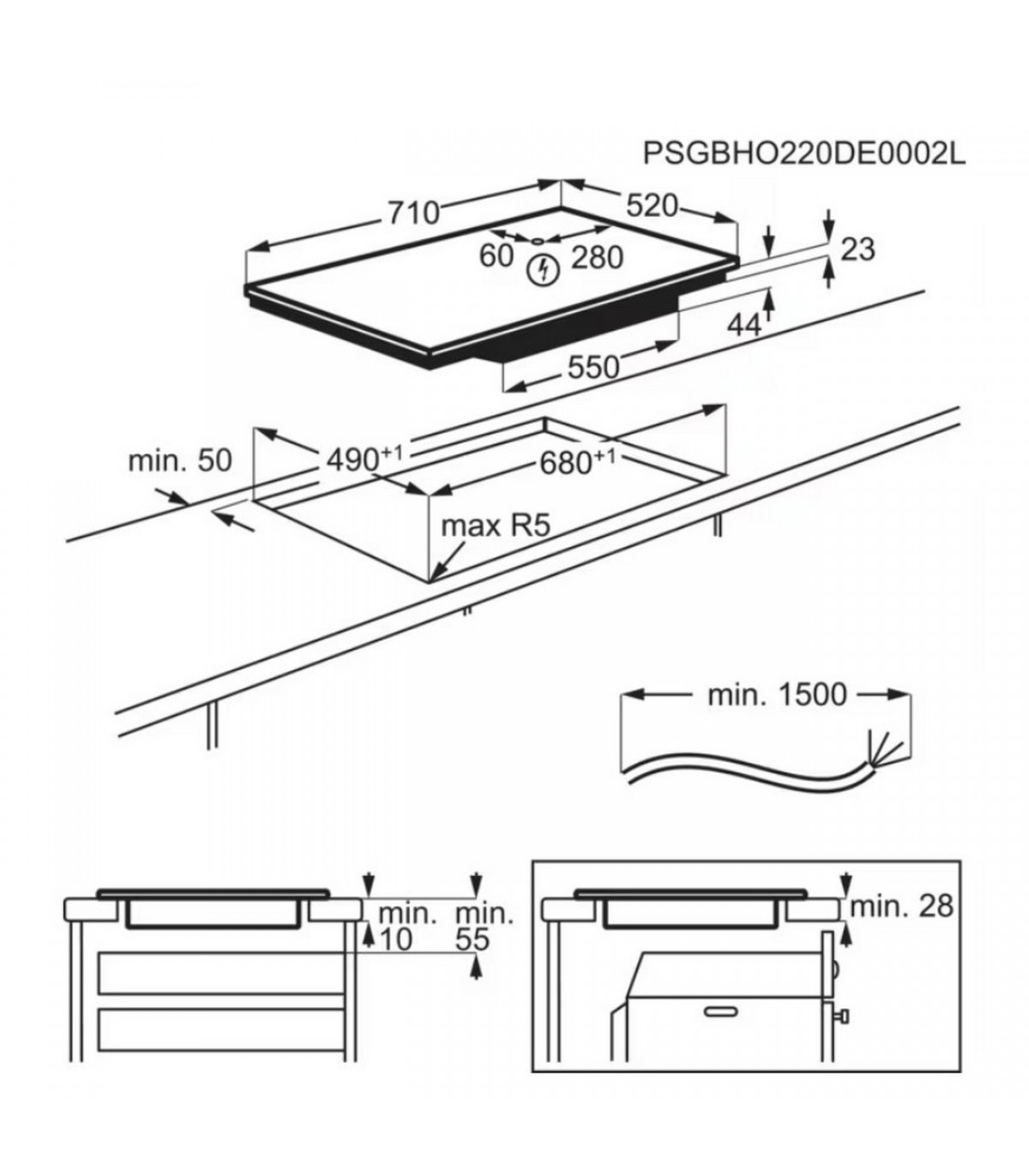 PSGBHO220DE0002L

710
520
60
280
23
44
550

min. 50
$490^{+1}$
$680^{+1}$
max R5

min. 1500

min.
10
min.
55

min. 28