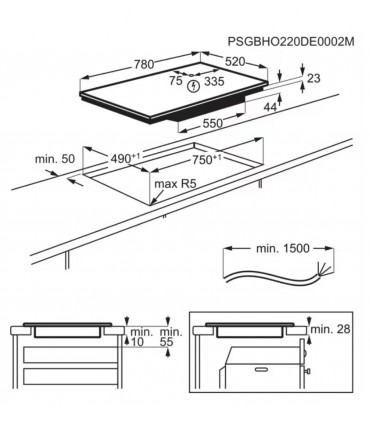 PSGBHO220DE0002M

780

520

75

335

23

44

550

min. 50

$490^{+1}$

$750^{+1}$

max R5

min. 1500

min. 10

min. 55

min. 28