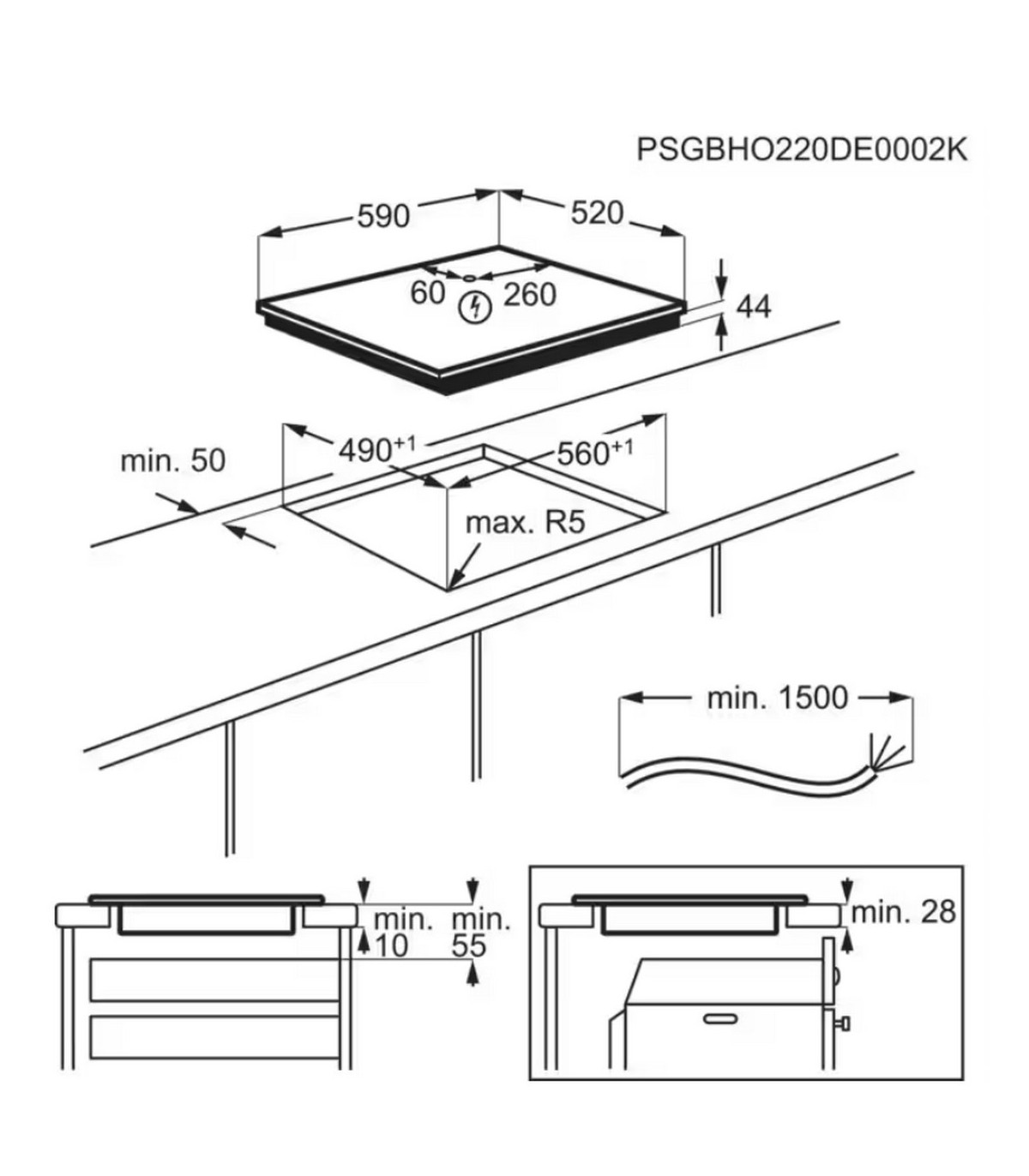 PSGBHO220DE0002K

590

520

60

260

44

min. 50

$490^{+1}$

$560^{+1}$

max. R5

min. 1500

min. 10

min. 55

min. 28