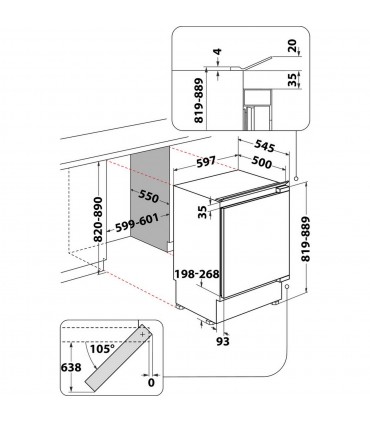 4
20
35
819-889
545
597
500
550
35
820-890
599-601
819-889
198-268
93
105°
638
0