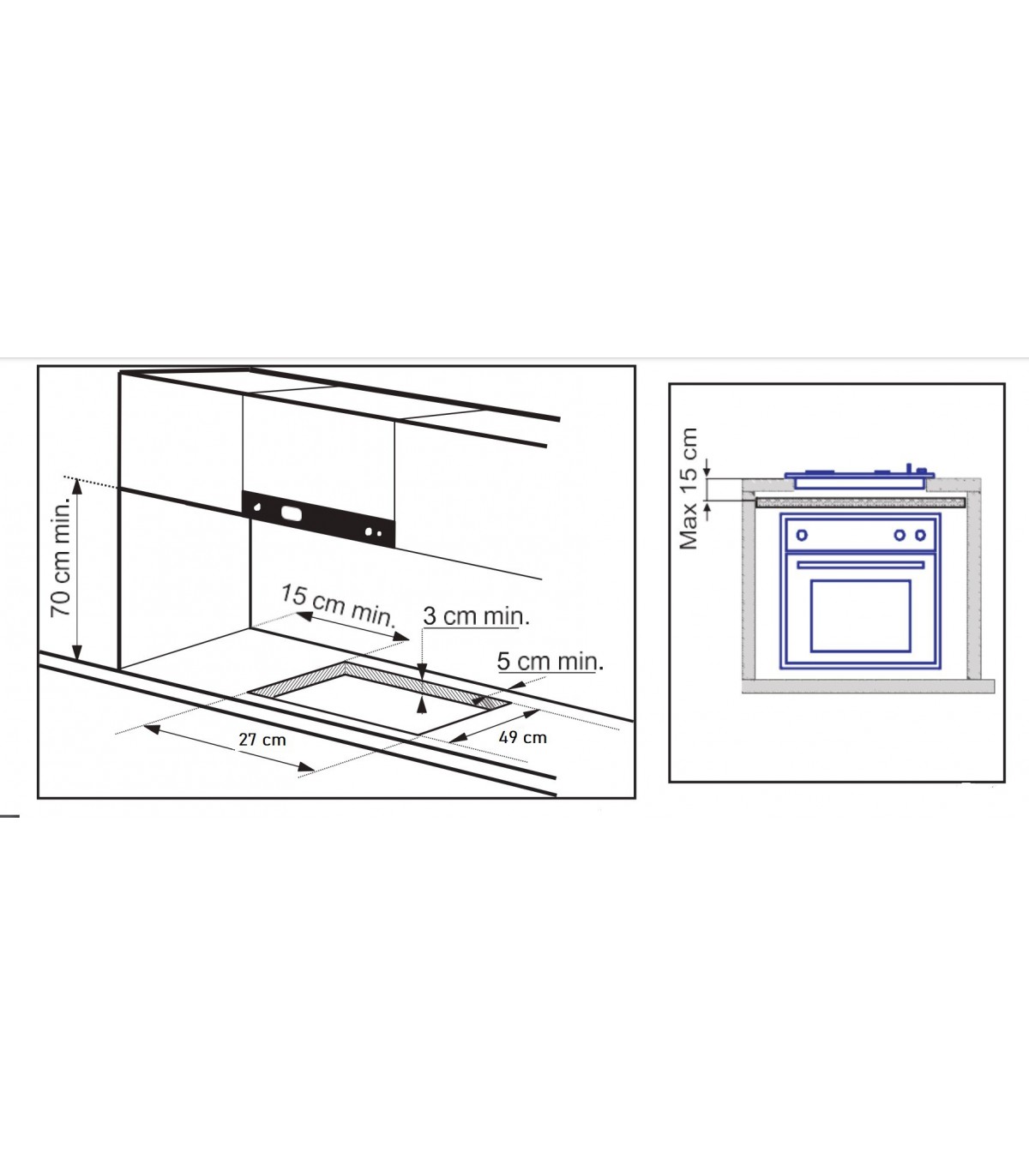 70 cm min.

15 cm min.

3 cm min.

5 cm min.

27 cm

49 cm

Max 15 cm