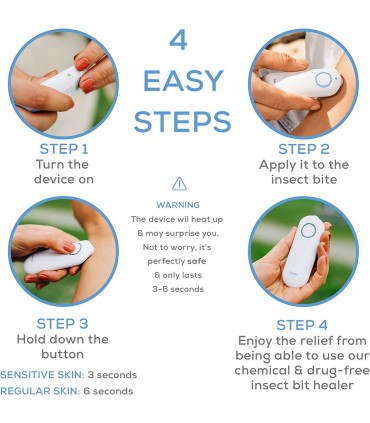 4 EASY STEPS

STEP 1
Turn the device on

STEP 2
Apply it to the insect bite

WARNING
The device wil heat up & may surprise you. Not to worry, it's perfectly safe & only lasts 3-6 seconds

STEP 3
Hold down the button

SENSITIVE SKIN: 3 seconds
REGULAR SKIN: 6 seconds

STEP 4
Enjoy the relief from being able to use our chemical & drug-free insect bit healer