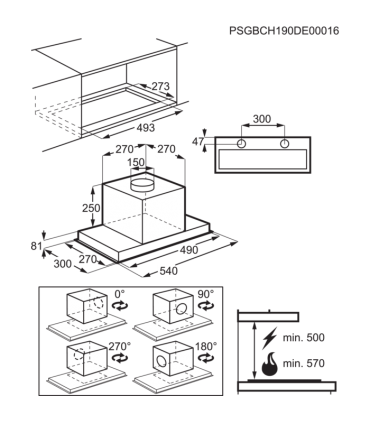 PSGBCH190DE00016

273

493

300

47

270 270

150

250

81

300

270

490

540

0°

90°

270°

180°

min. 500

min. 570